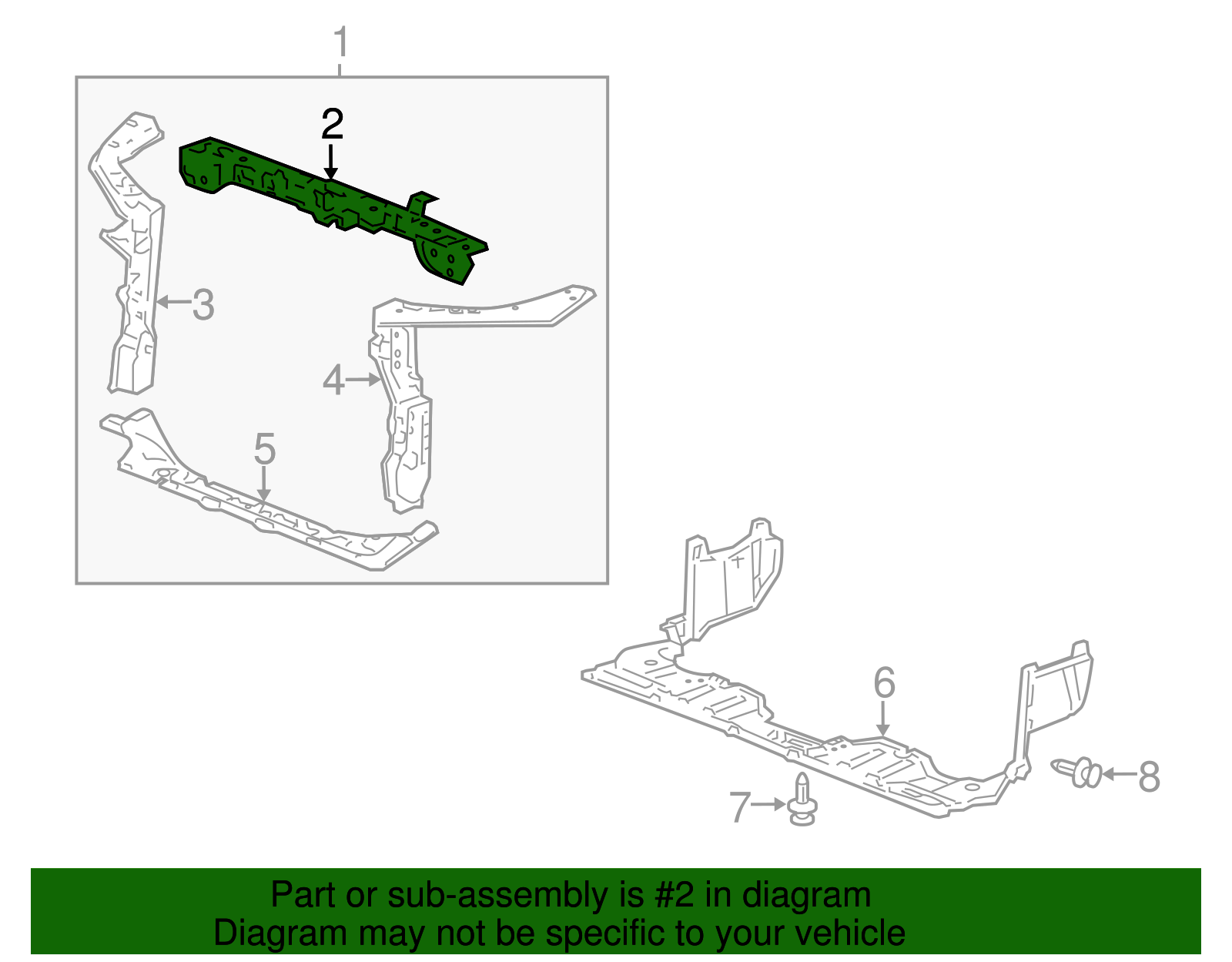 1

2

3

4

5

6

7

8

Part or sub-assembly is #2 in diagram
Diagram may not be specific to your vehicle