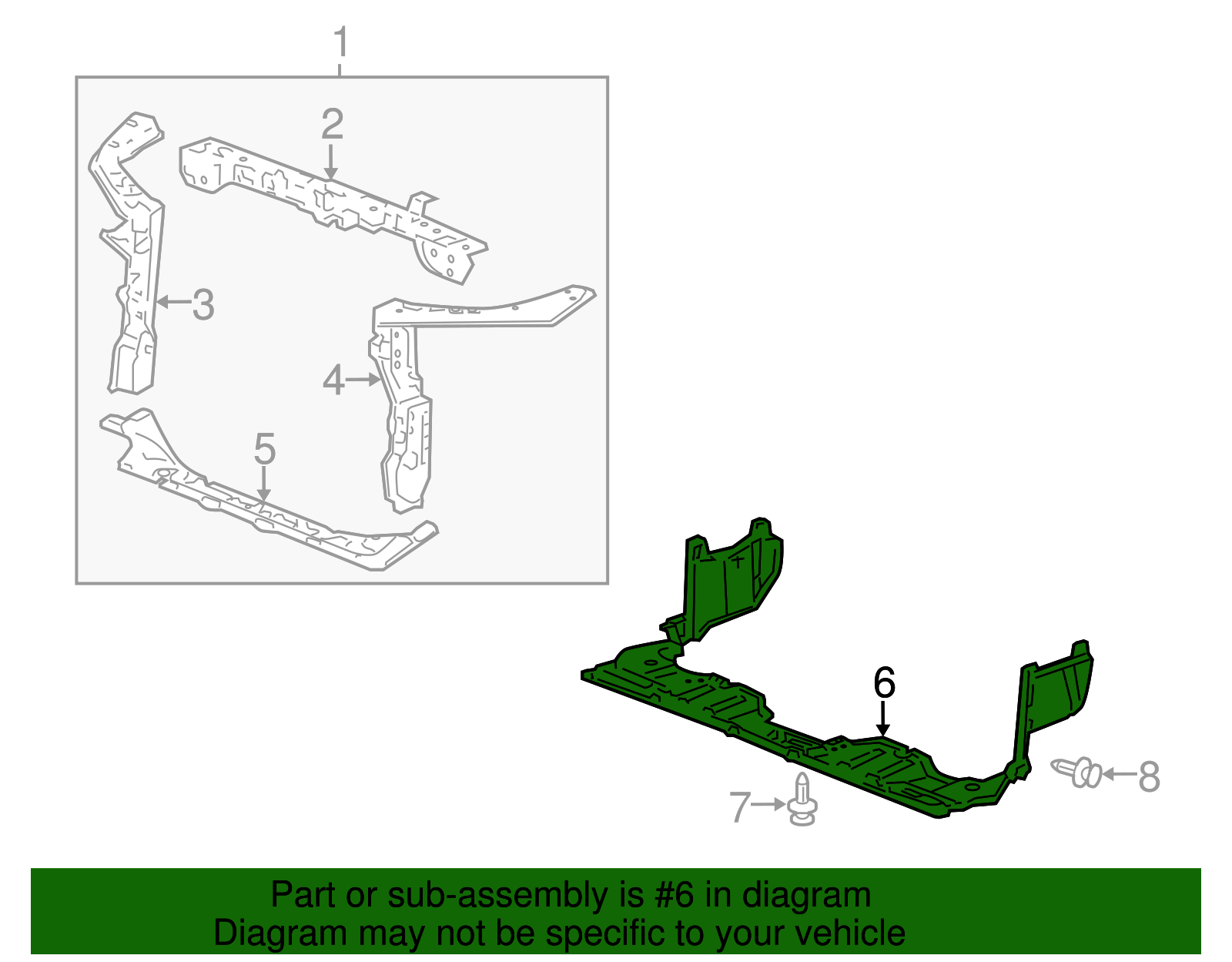 1
2
3
4
5
6
7
8

Part or sub-assembly is #6 in diagram
Diagram may not be specific to your vehicle