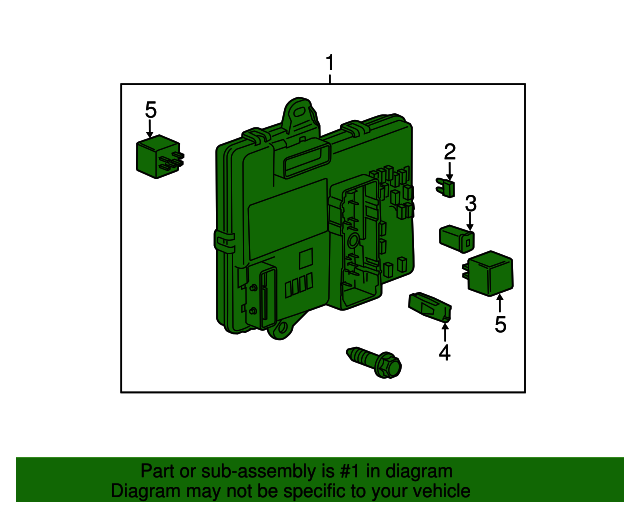 1

5

2

3

5

4

Part or sub-assembly is #1 in diagram
Diagram may not be specific to your vehicle