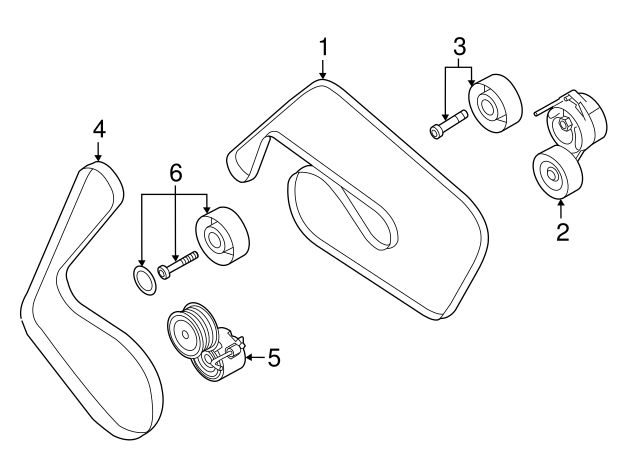 1
3
4
6
2
5