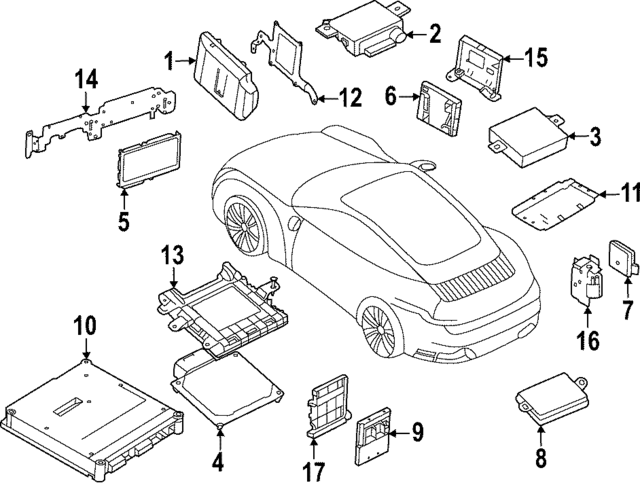 1
2
15
14
12
6
3
5
11
13
7
16
10
4
17
9
8