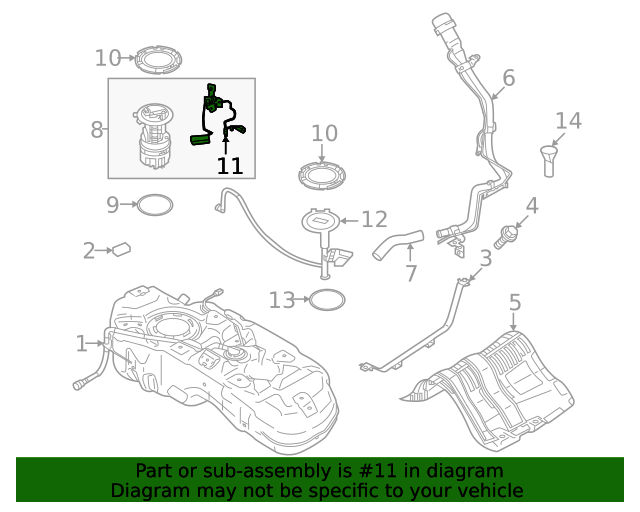 10
8
11
10
6
14
9
12
4
2
7
3
13
5
1

Part or sub-assembly is #11 in diagram
Diagram may not be specific to your vehicle