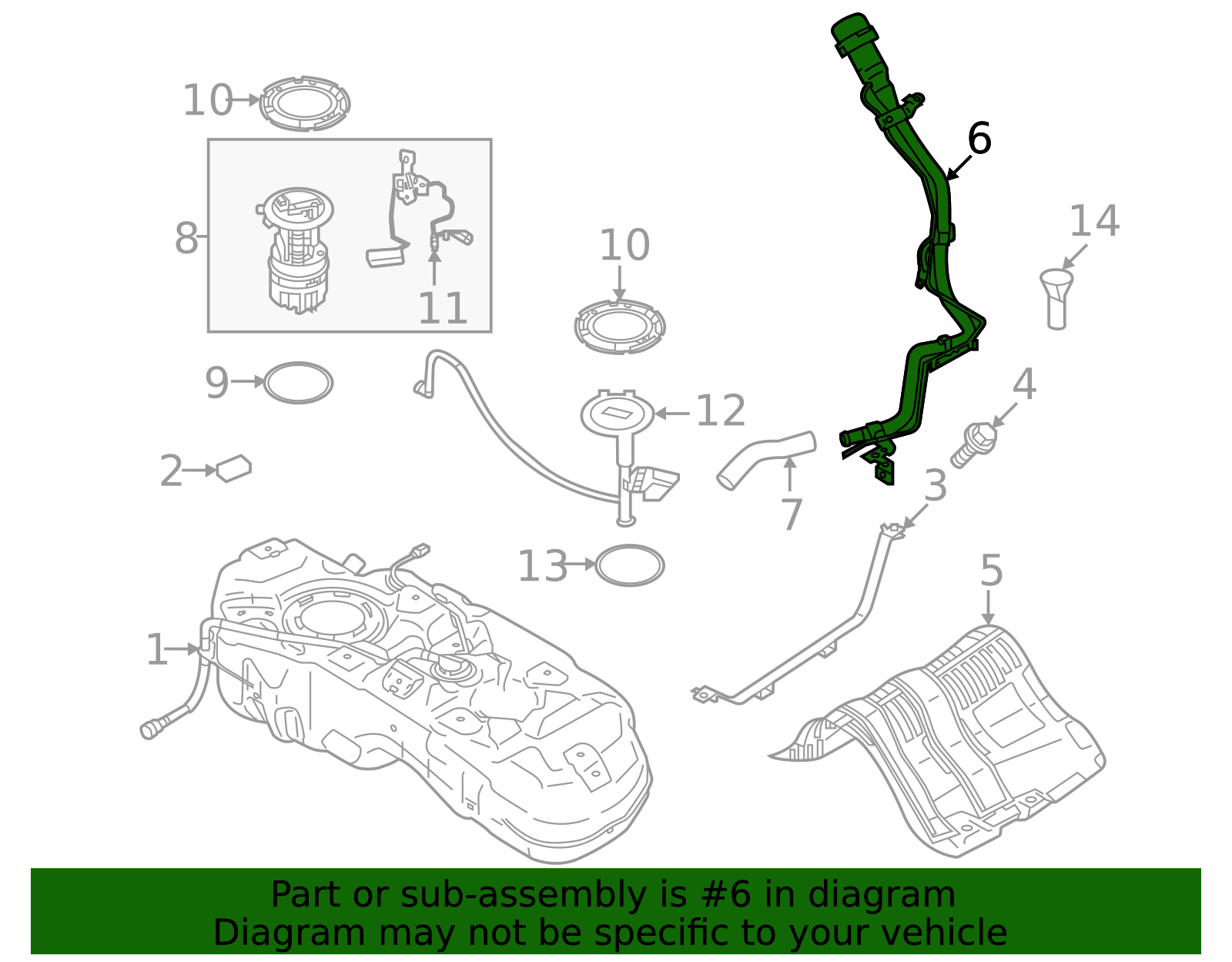 10
6
8
11
10
14
9
12
4
2
7
3
13
5
1

Part or sub-assembly is #6 in diagram
Diagram may not be specific to your vehicle