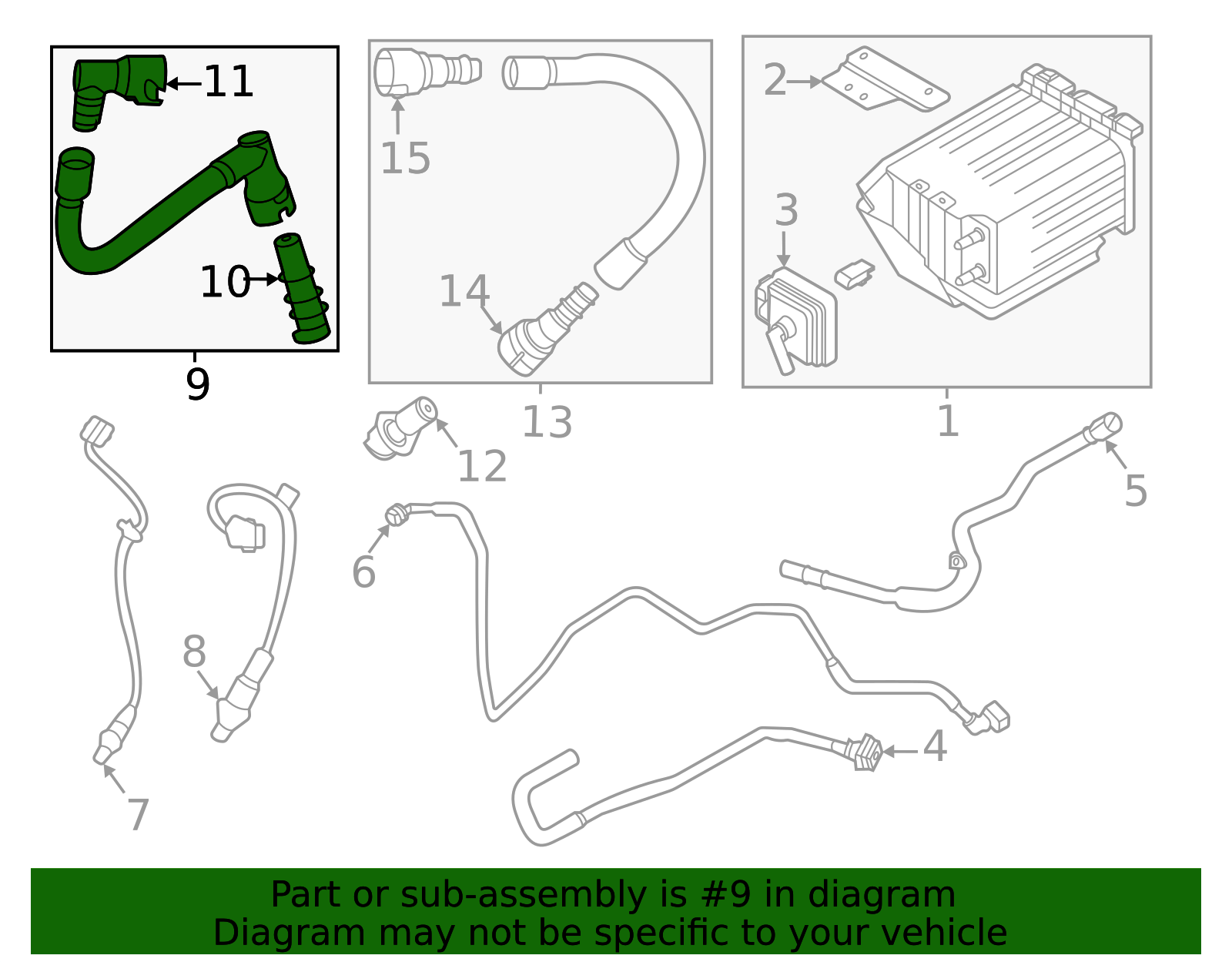 11
10
9
15
14
13
2
3
1
12
5
6
8
7
4

Part or sub-assembly is #9 in diagram
Diagram may not be specific to your vehicle