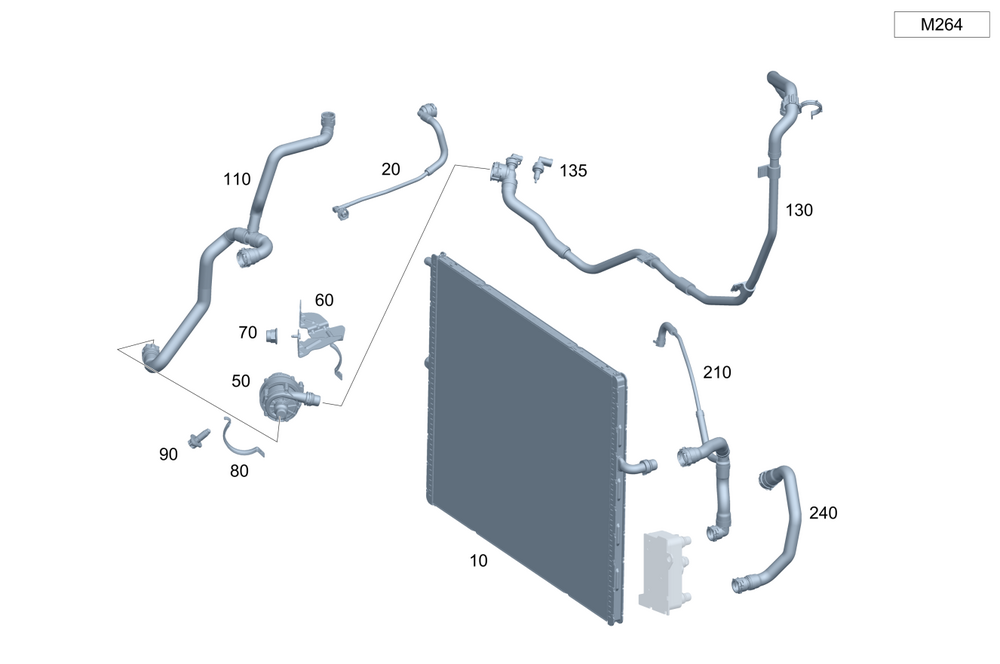 M264

110

20

135

130

60

70

50

90

80

210

240

10