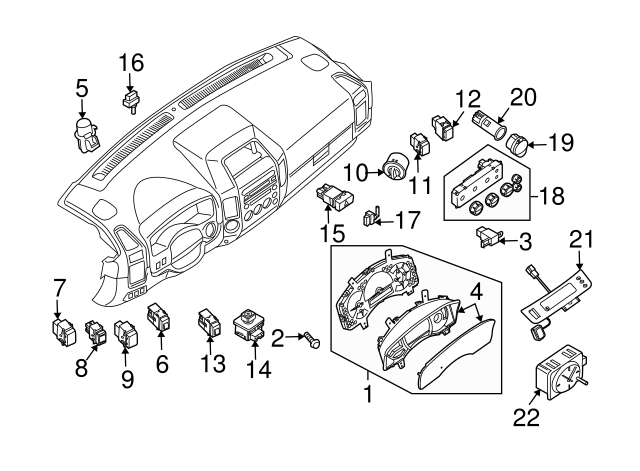 16
5
12
20
19
10
11
18
15
17
3
21
7
4
8
9
6
13
14
2
1
22