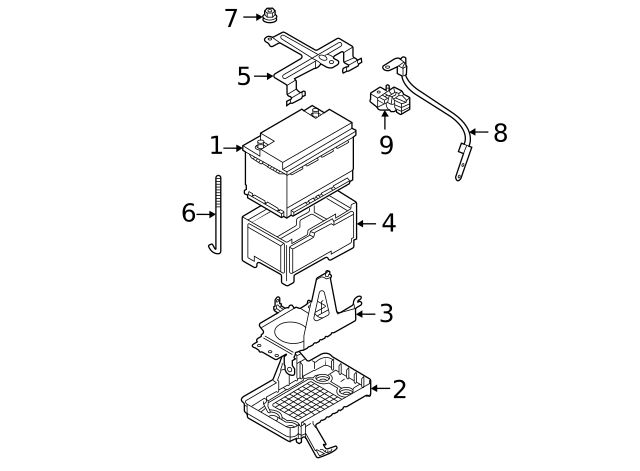 7
5
9
8
1
6
4
3
2