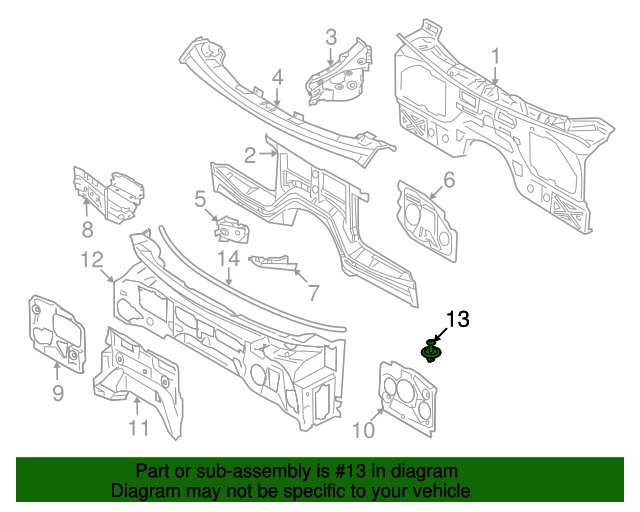 3
1
4
2
6
8
5
12
14
7
13
9
11
10

Part or sub-assembly is #13 in diagram
Diagram may not be specific to your vehicle