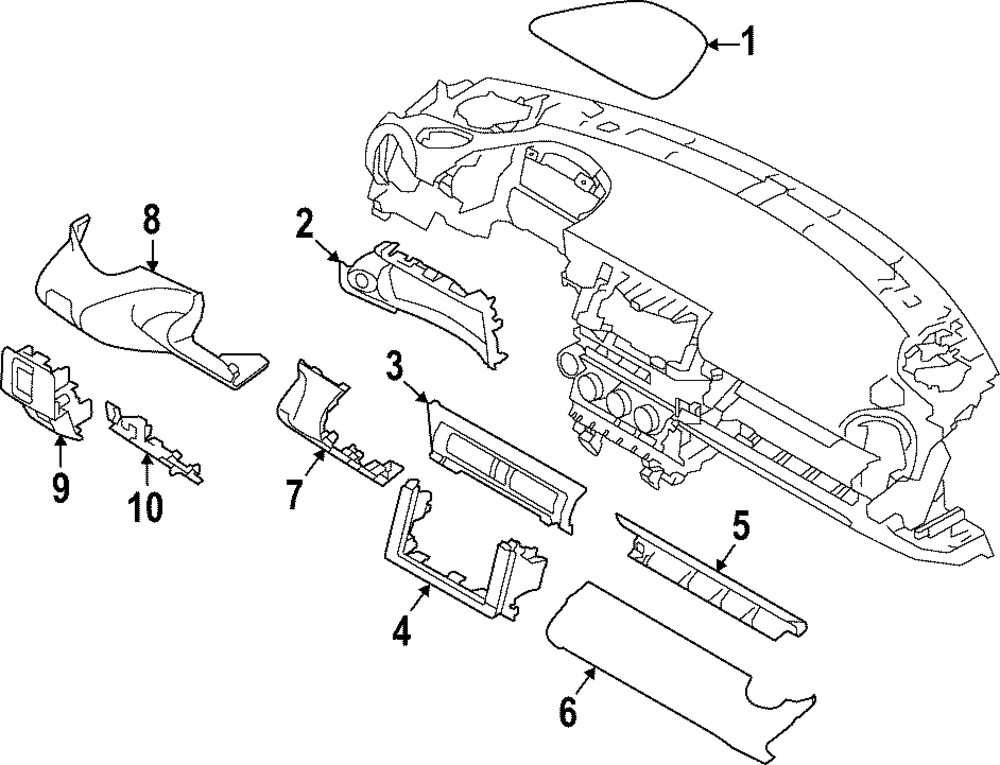 1
8
2
3
9
10
7
5
4
6