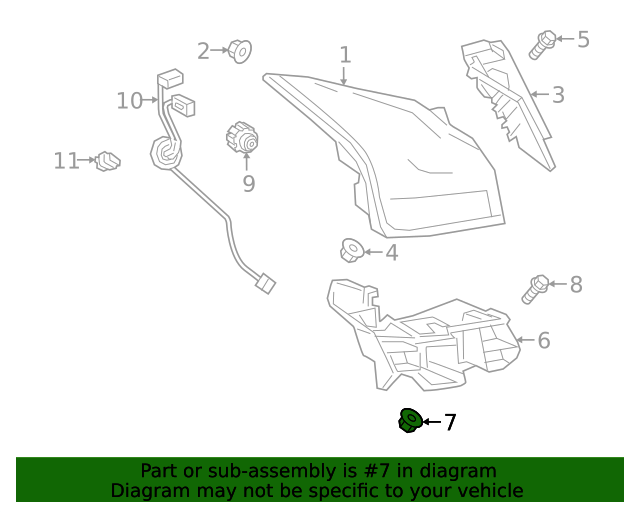 2
1
5
3
10
11
9
4
8
6
7

Part or sub-assembly is #7 in diagram
Diagram may not be specific to your vehicle