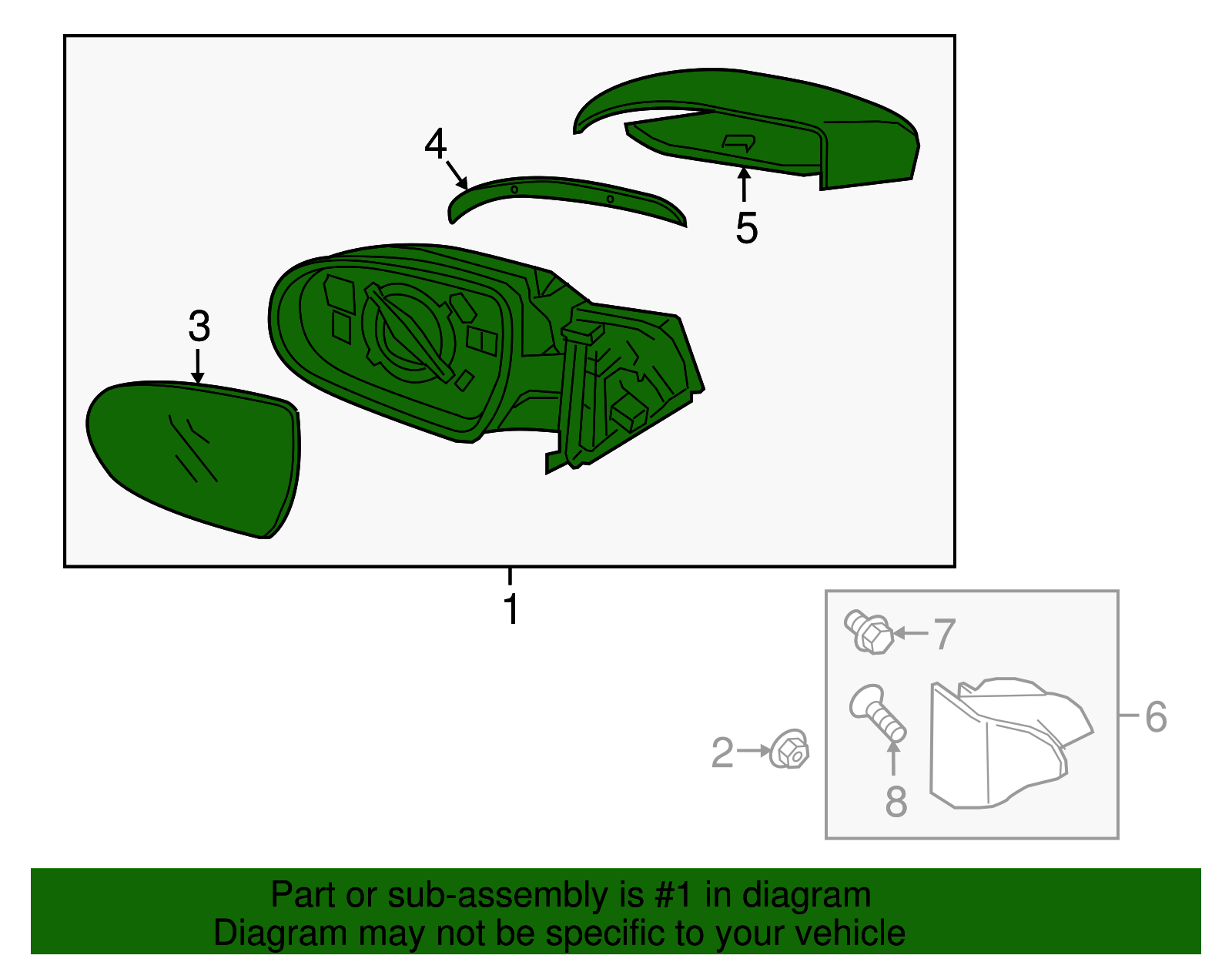 4
5
3
1
7
6
2
8

Part or sub-assembly is #1 in diagram
Diagram may not be specific to your vehicle