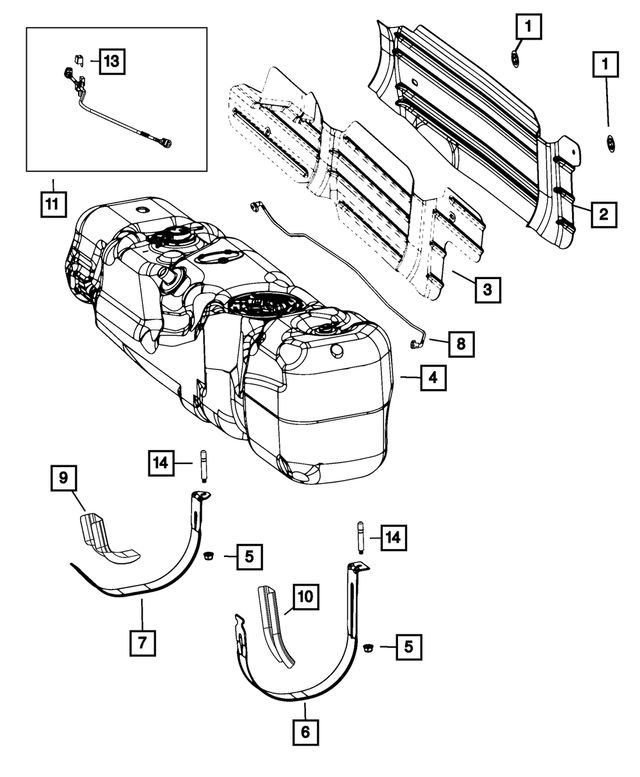 13
1
1
11
2
3
8
4
14
9
5
14
10
7
5
6