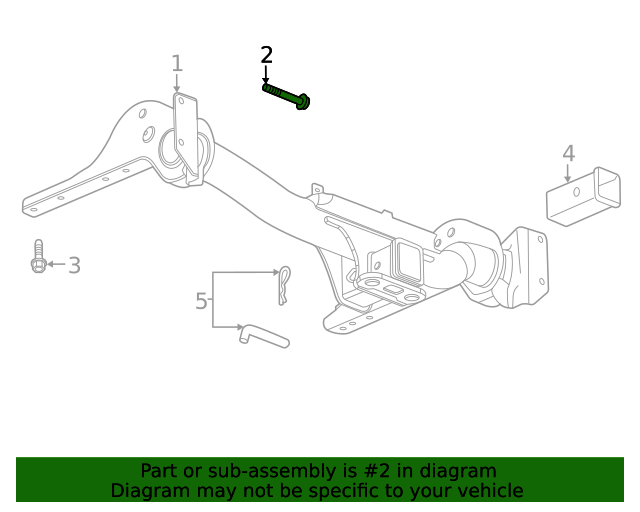 1
2
4
3
5

Part or sub-assembly is #2 in diagram
Diagram may not be specific to your vehicle