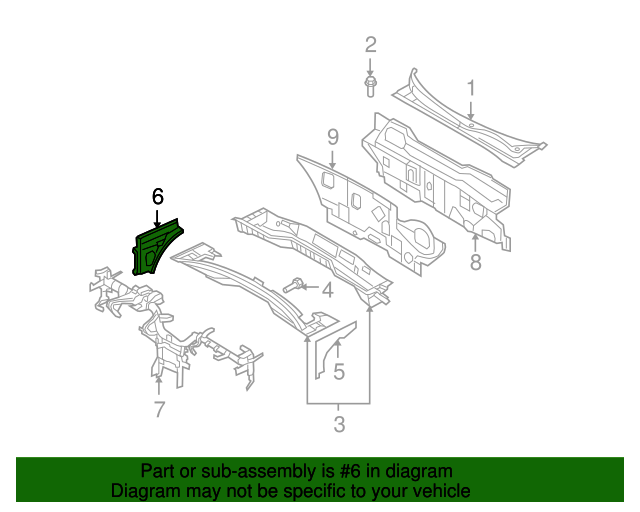 2
1
9
6
8
4
5
7
3

Part or sub-assembly is #6 in diagram
Diagram may not be specific to your vehicle