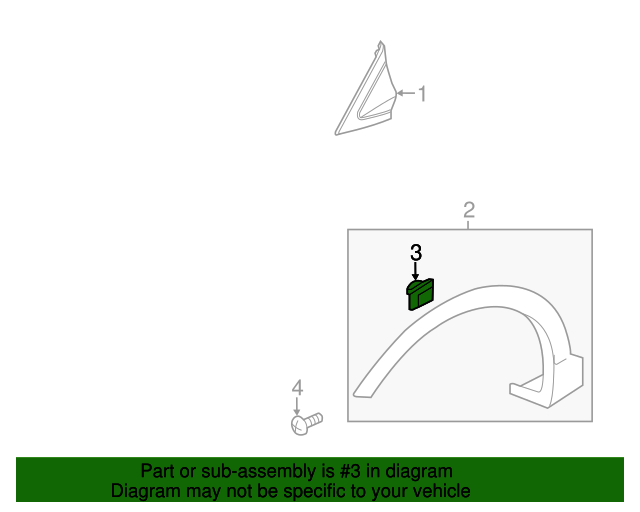 1

2

3

4

Part or sub-assembly is #3 in diagram
Diagram may not be specific to your vehicle