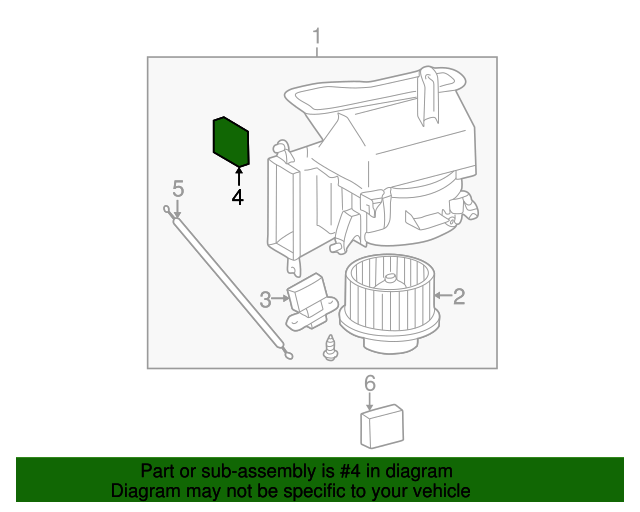 1

4

5

3

2

6

Part or sub-assembly is #4 in diagram
Diagram may not be specific to your vehicle