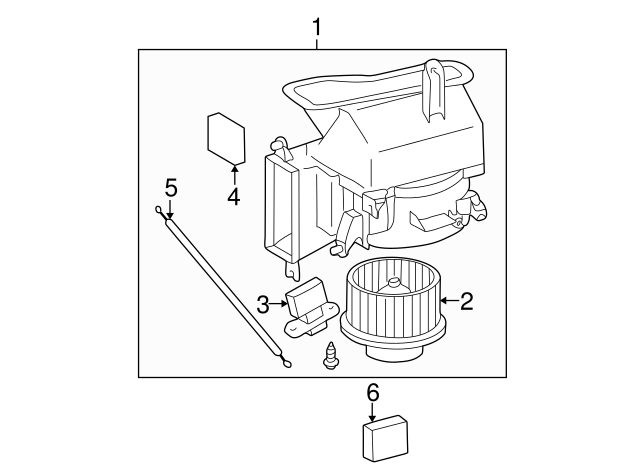 1
4
5
3
2
6