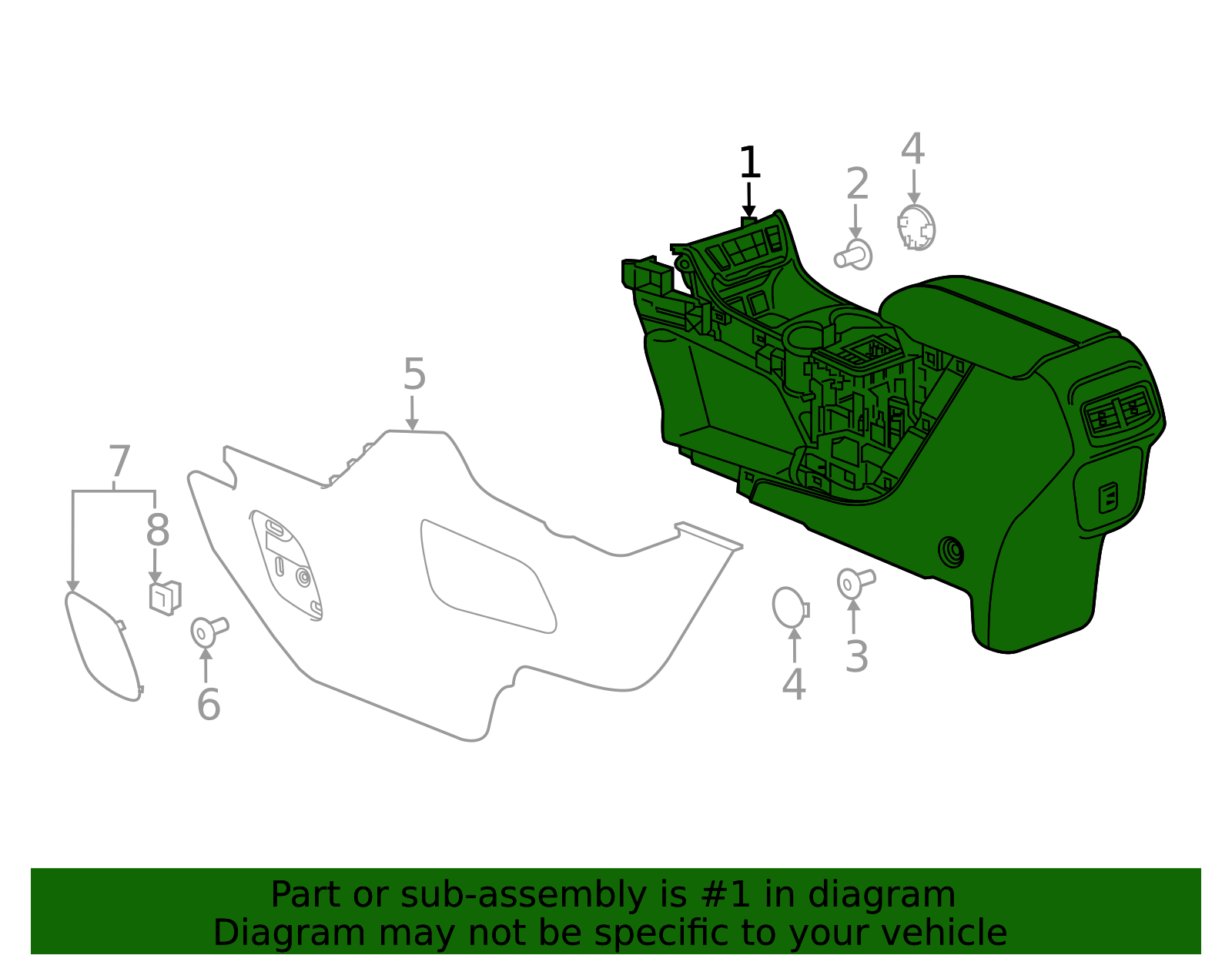 1
2
4
5
7
8
6
4
3

Part or sub-assembly is #1 in diagram
Diagram may not be specific to your vehicle