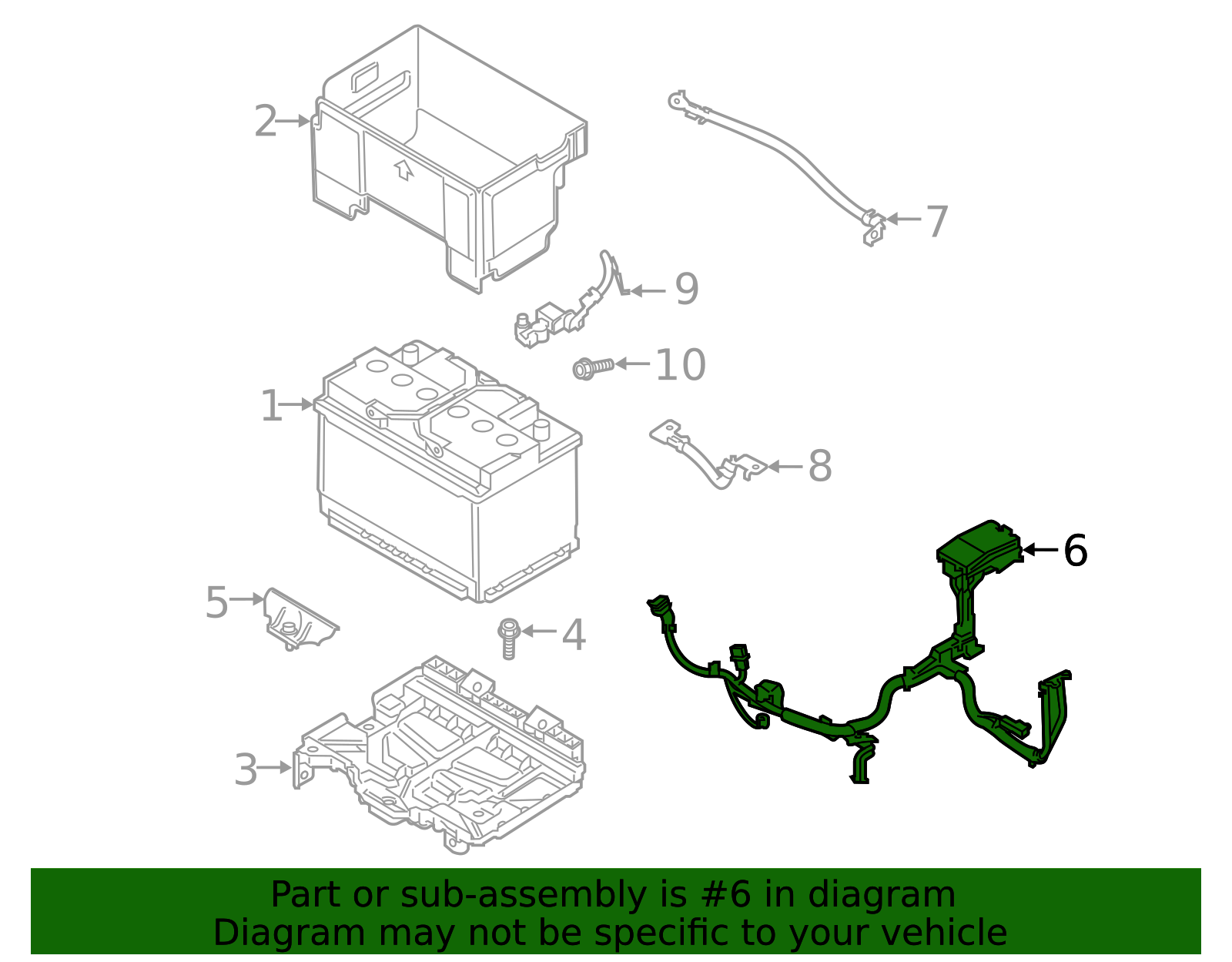 2
7
9
10
1
8
6
5
4
3

Part or sub-assembly is #6 in diagram
Diagram may not be specific to your vehicle