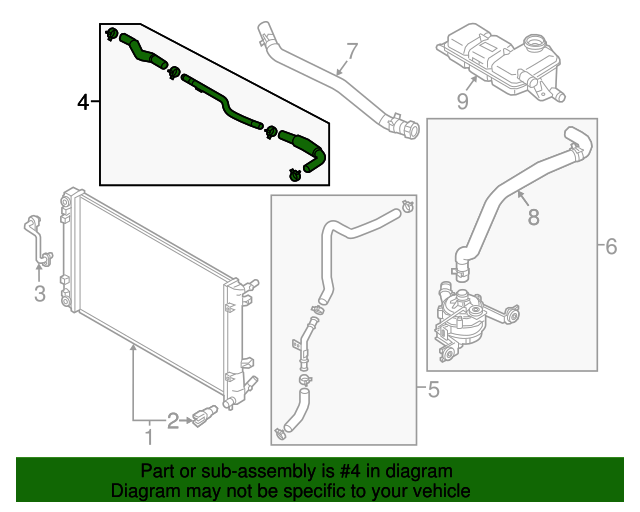 4
7
9
8
6
3
5
2
1

Part or sub-assembly is #4 in diagram
Diagram may not be specific to your vehicle