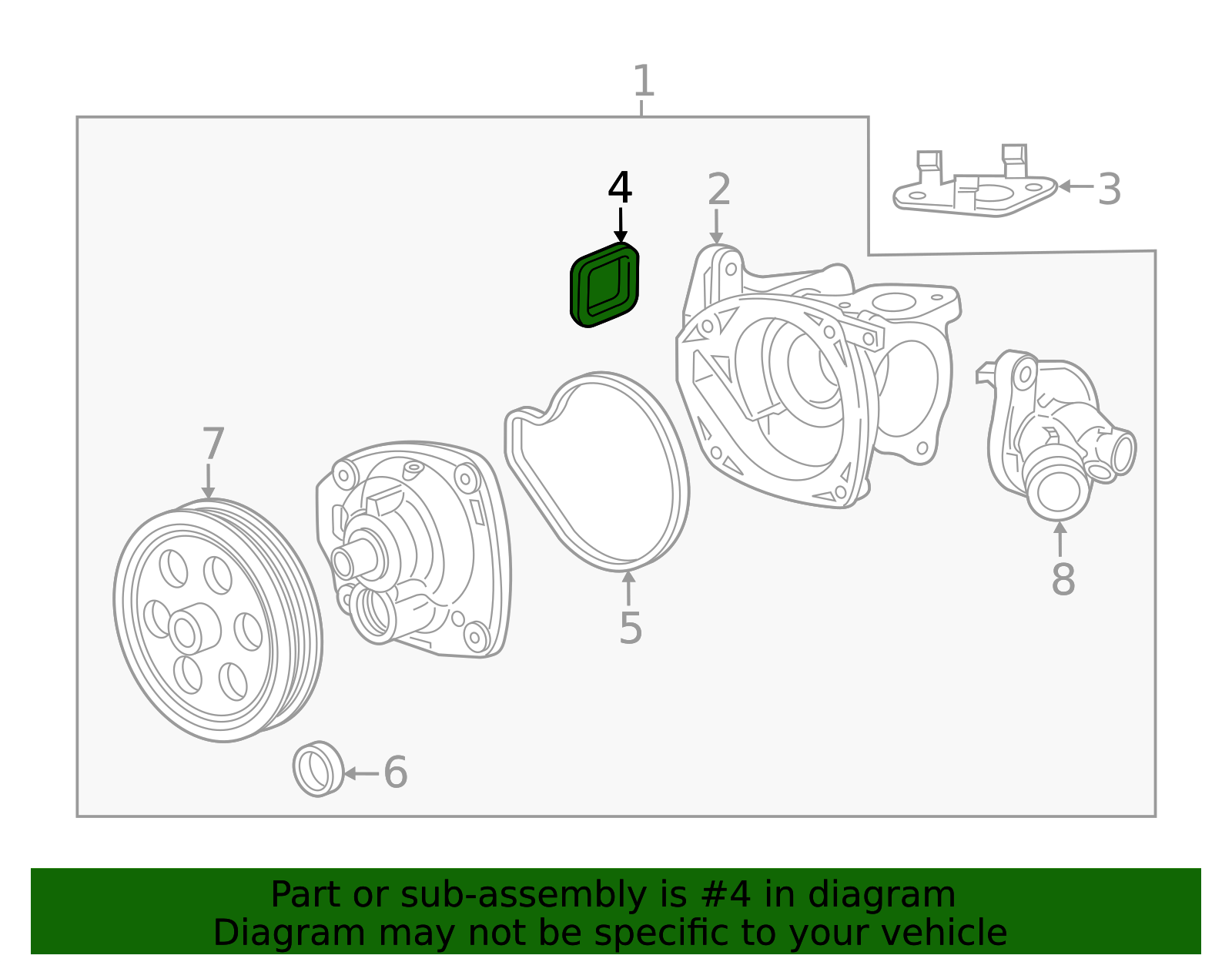 1

4

2

3

7

5

8

6

Part or sub-assembly is #4 in diagram
Diagram may not be specific to your vehicle