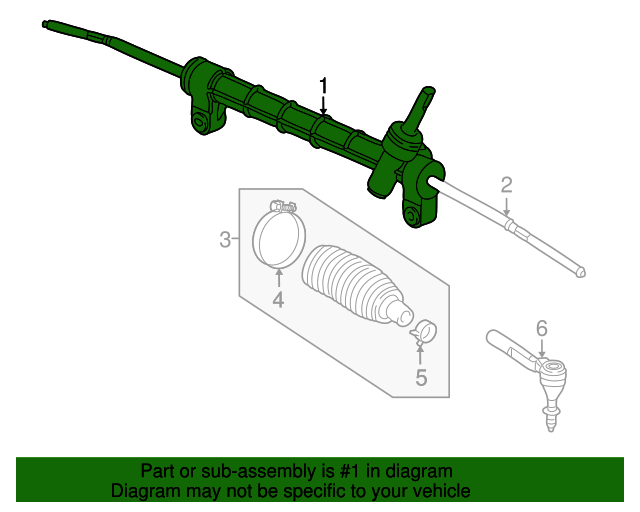 1
2
3
4
5
6

Part or sub-assembly is #1 in diagram
Diagram may not be specific to your vehicle