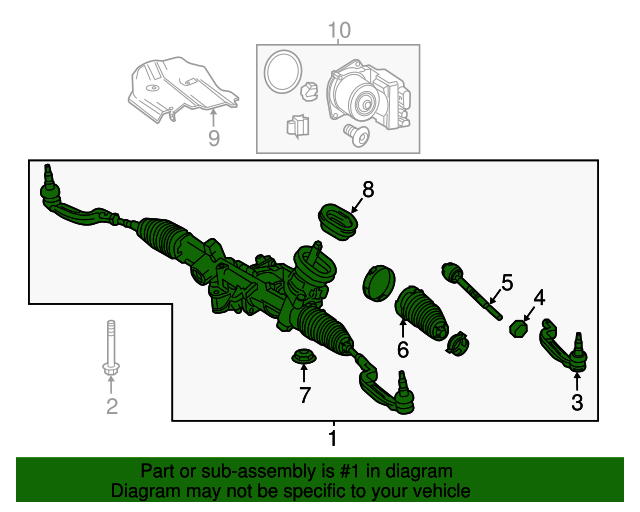 10

9

8

5

4

6

7

3

2

1

Part or sub-assembly is #1 in diagram
Diagram may not be specific to your vehicle