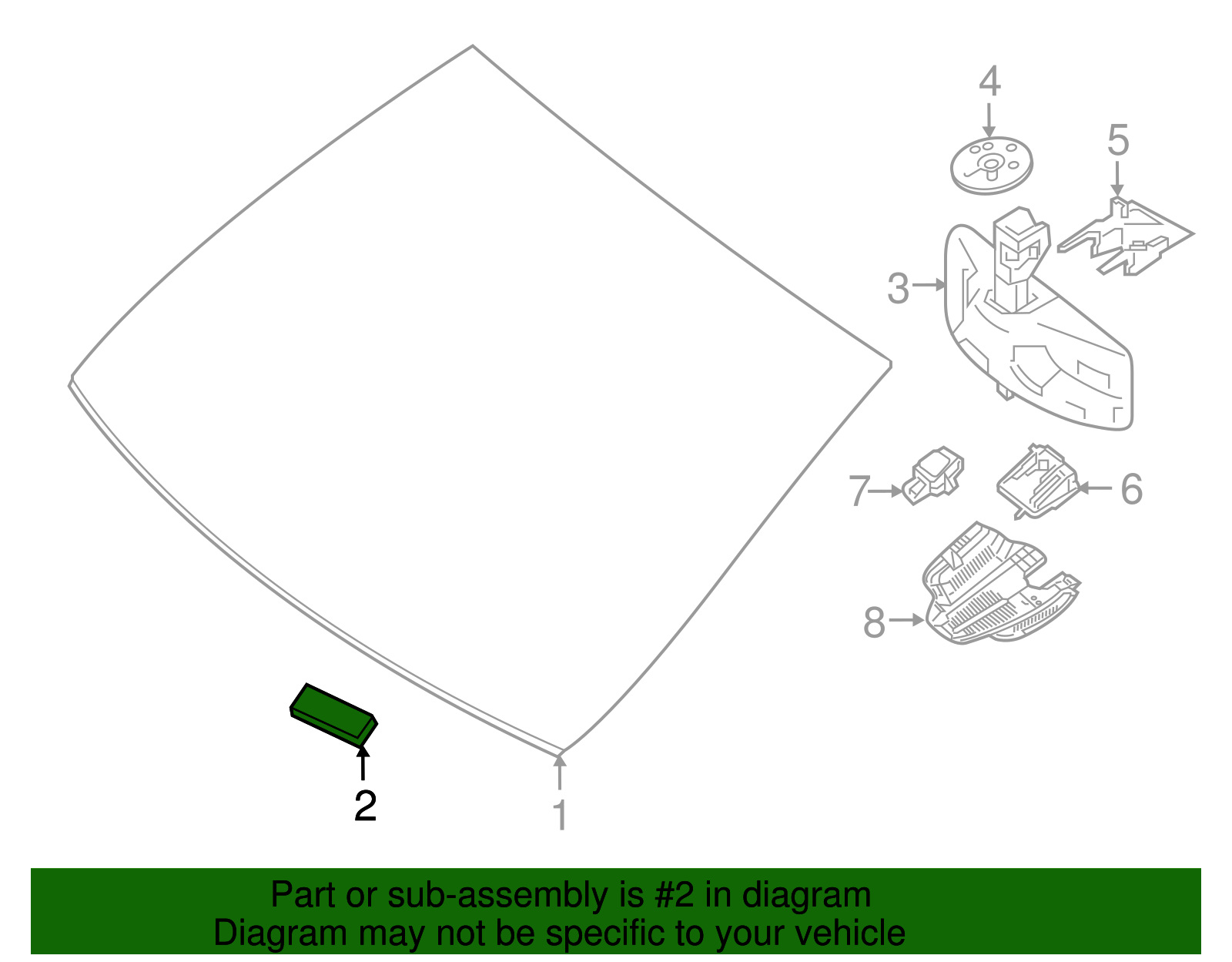 4

5

3

7

6

8

2

1

Part or sub-assembly is #2 in diagram
Diagram may not be specific to your vehicle