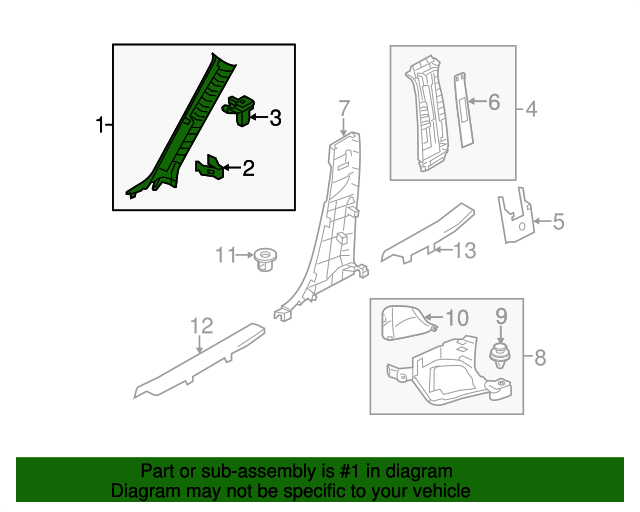 1
3
2
7
6
4
5
11
13
12
10
9
8

Part or sub-assembly is #1 in diagram
Diagram may not be specific to your vehicle