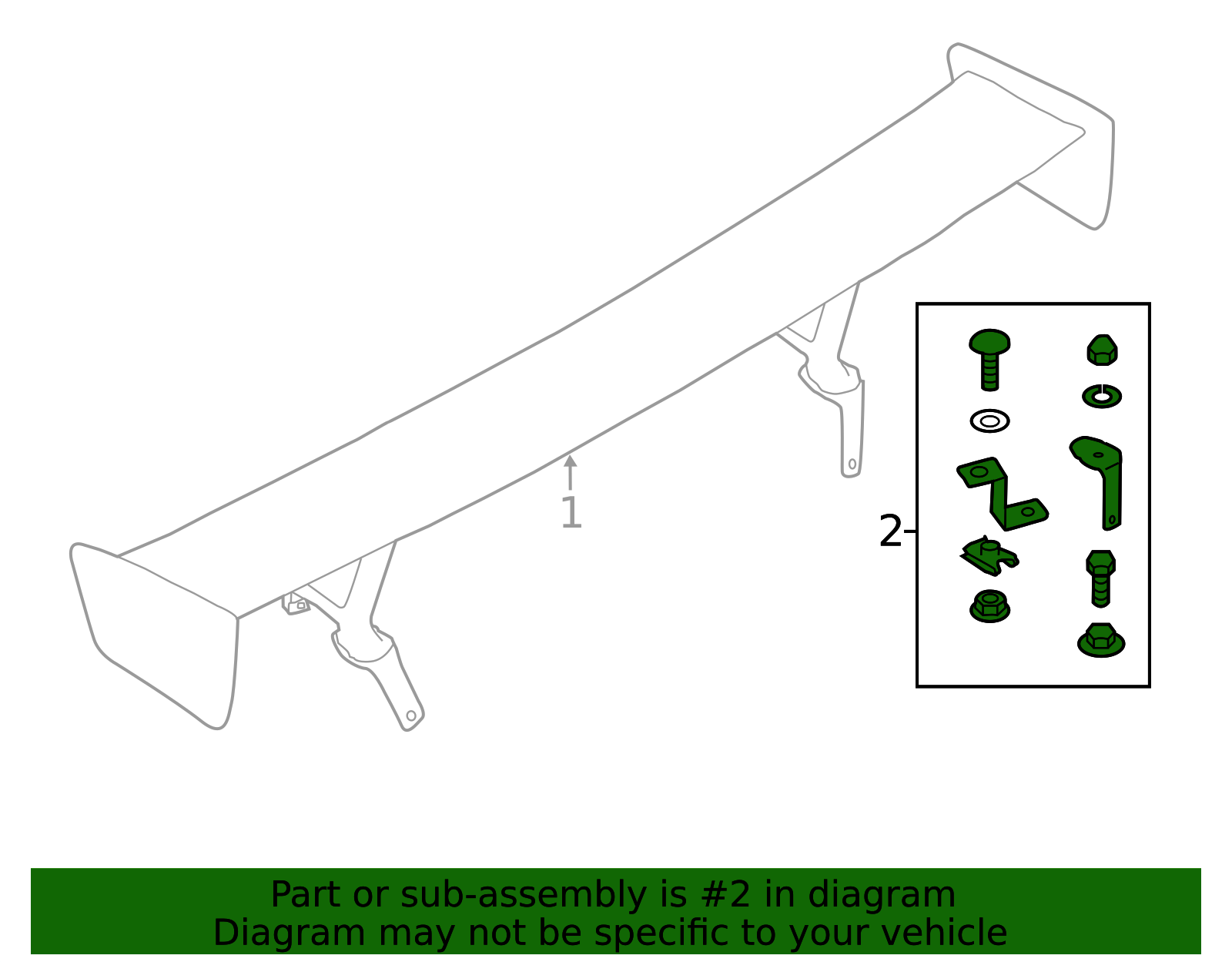 1

2

Part or sub-assembly is #2 in diagram
Diagram may not be specific to your vehicle