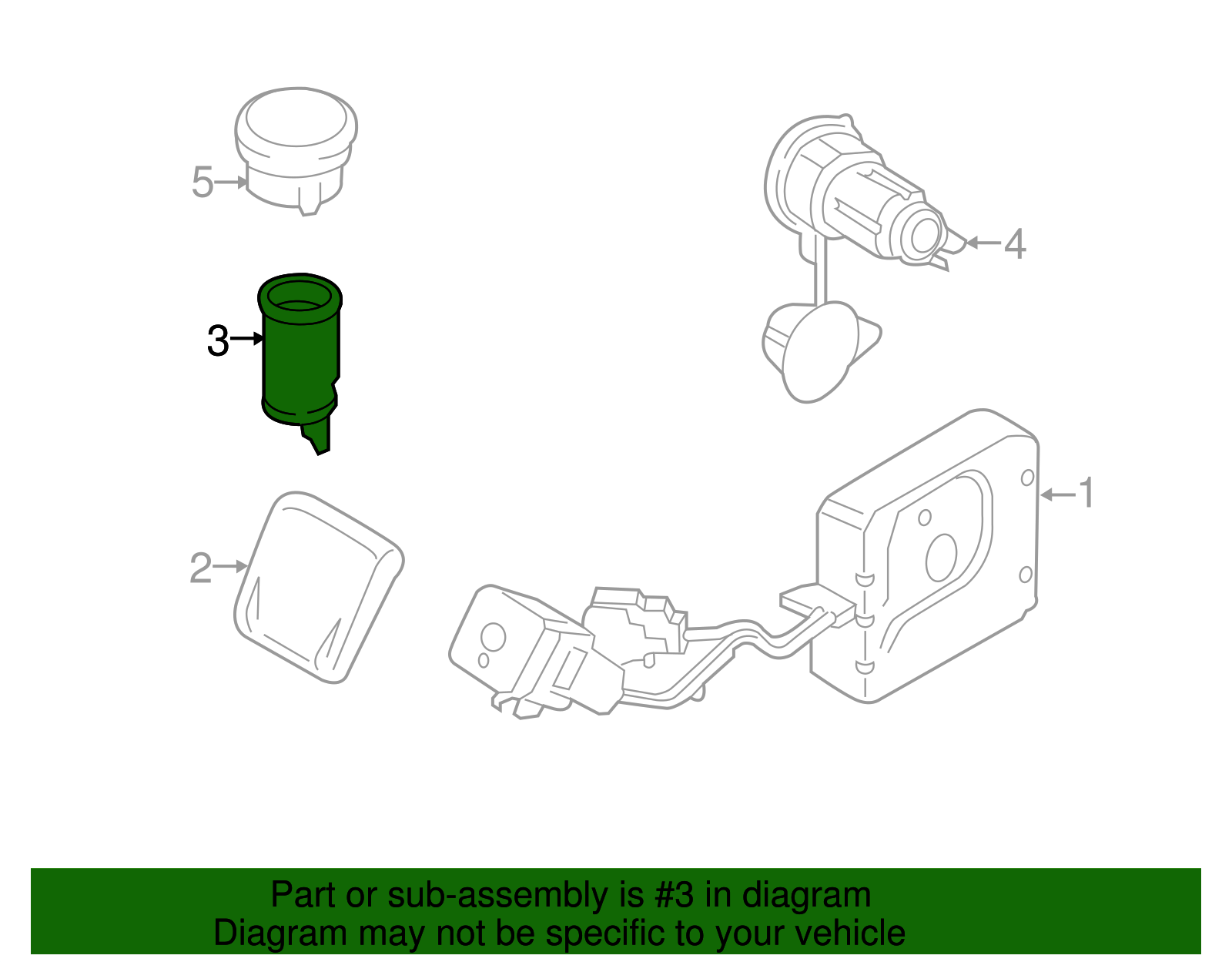 5

4

3

1

2

Part or sub-assembly is #3 in diagram
Diagram may not be specific to your vehicle