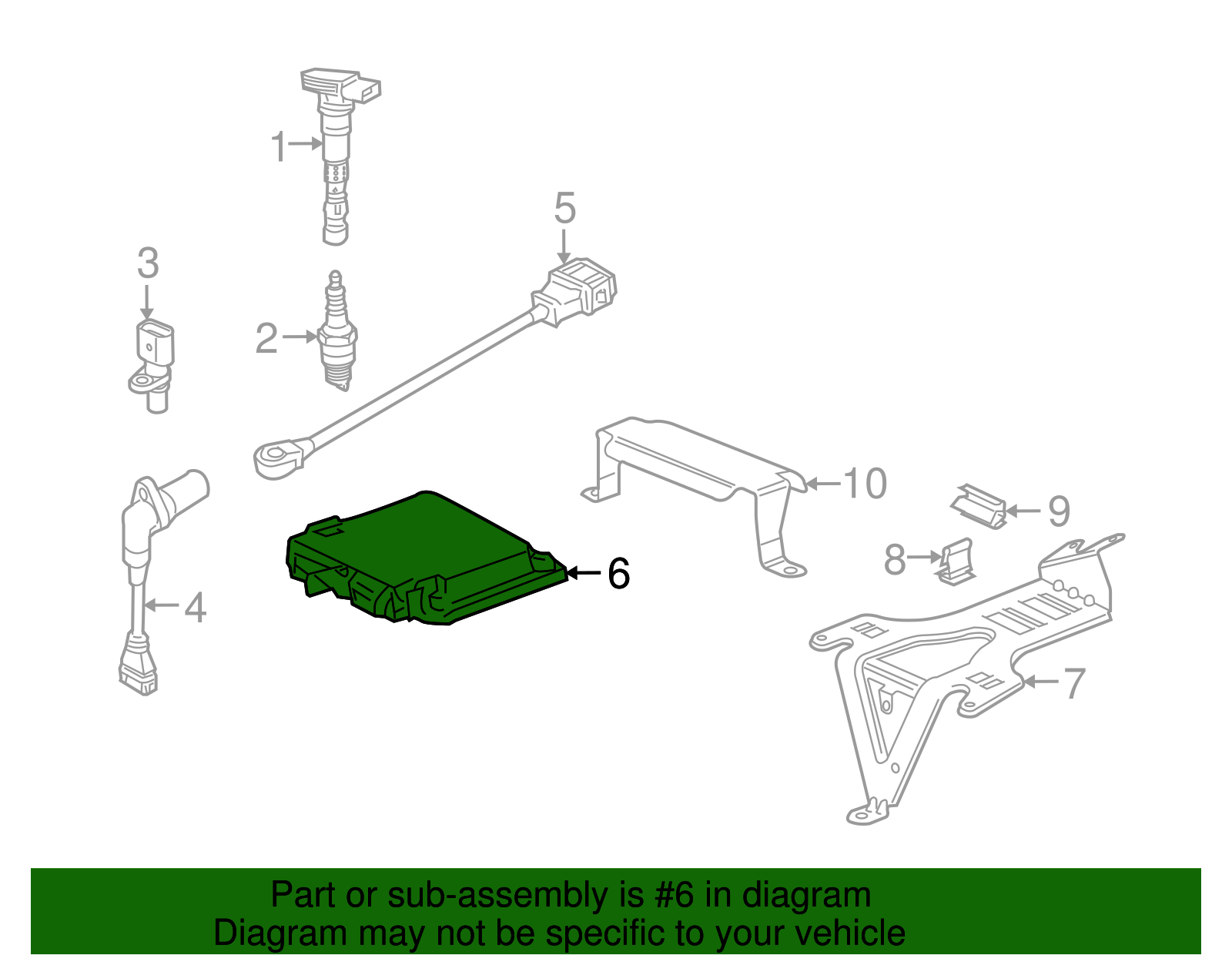 1
5
3
2
10
9
6
8
4
7

Part or sub-assembly is #6 in diagram
Diagram may not be specific to your vehicle