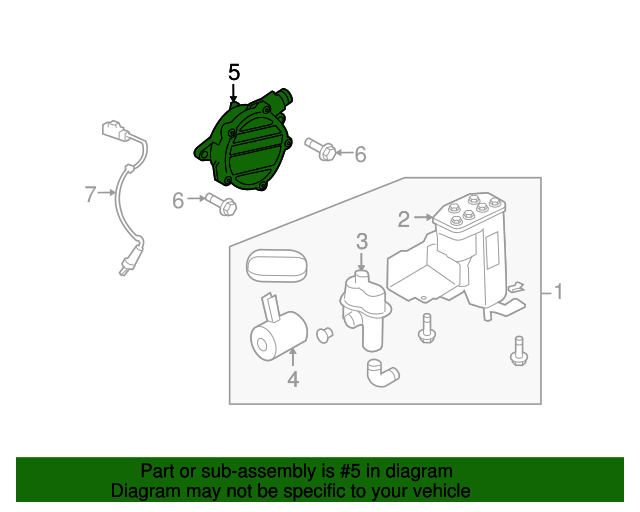 5
6
7
6
2
3
1
4

Part or sub-assembly is #5 in diagram
Diagram may not be specific to your vehicle