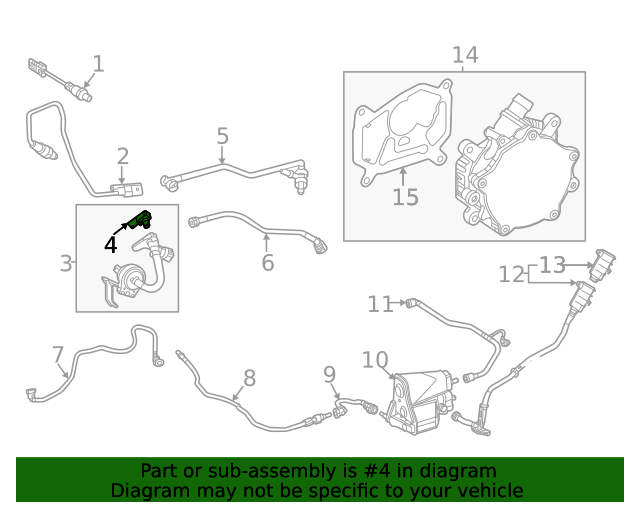 1
14
2
5
15
4
3
6
13
12
11
7
10
8
9

Part or sub-assembly is #4 in diagram
Diagram may not be specific to your vehicle