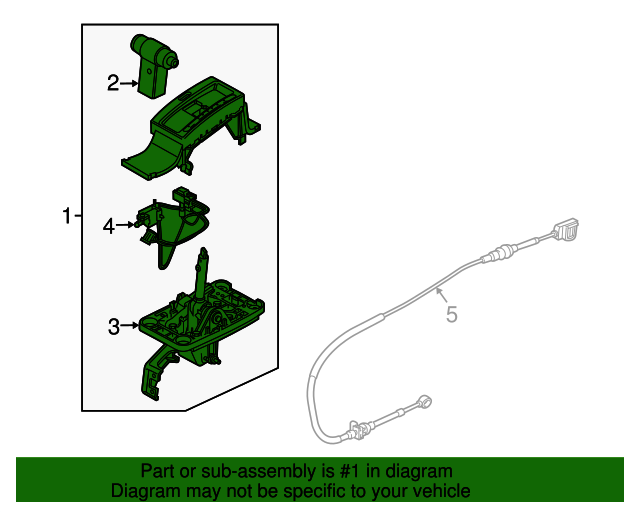 2

1

4

3

5

Part or sub-assembly is #1 in diagram
Diagram may not be specific to your vehicle