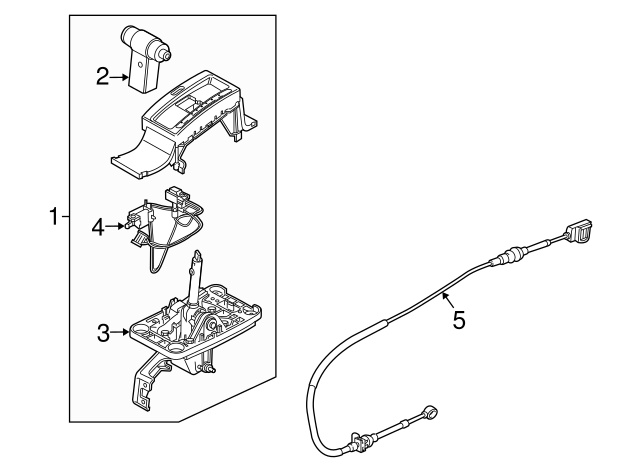 2
1
4
3
5