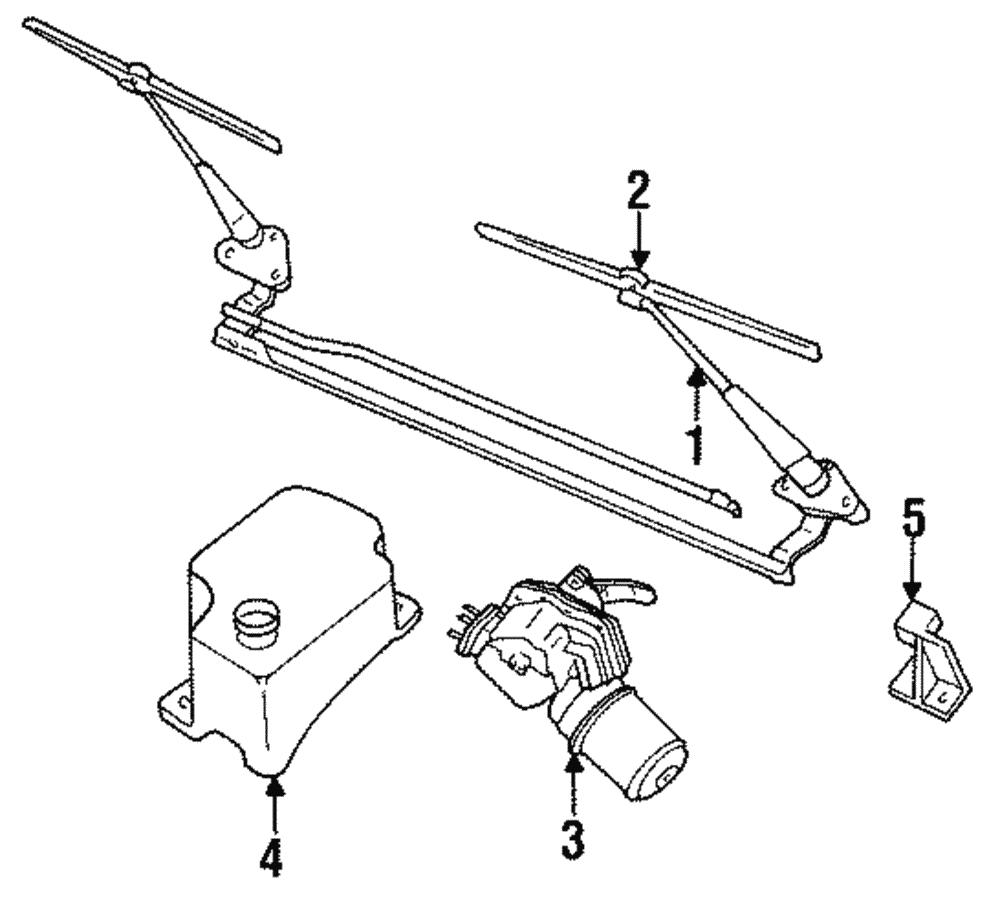 2
1
5
4
3