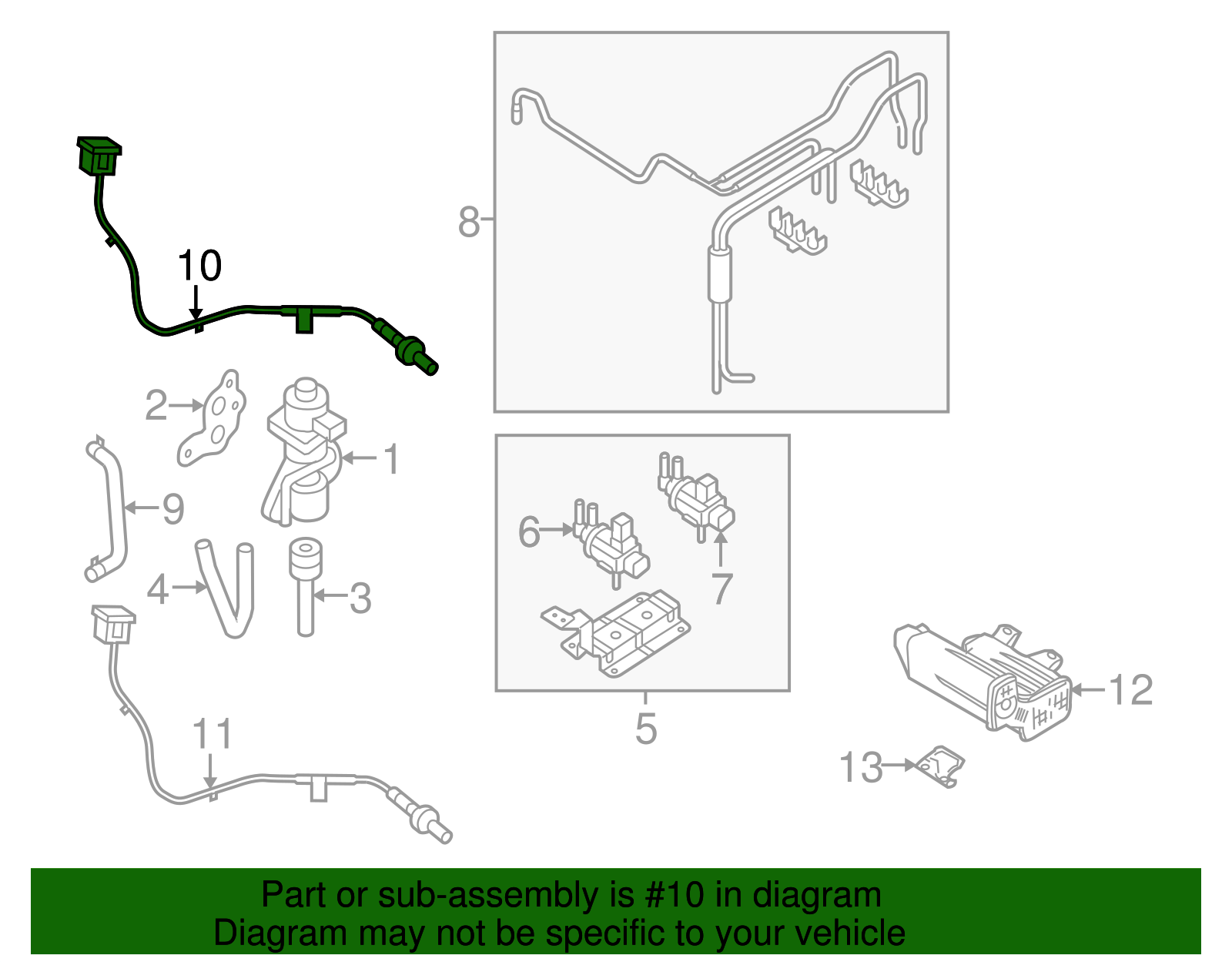 10

8

2

1

9

4

3

6

7

5

11

12

13

Part or sub-assembly is #10 in diagram
Diagram may not be specific to your vehicle