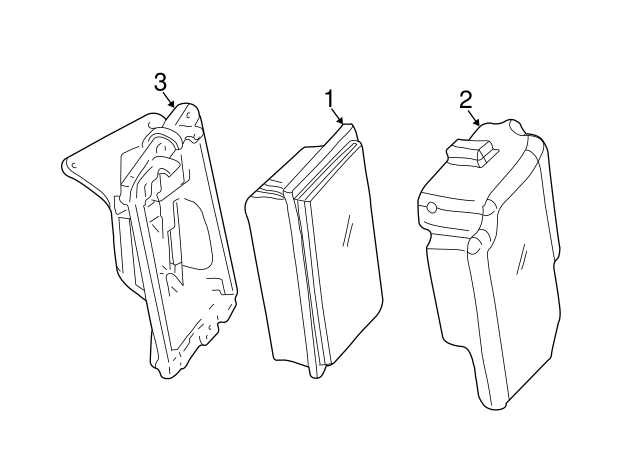 3
1
2