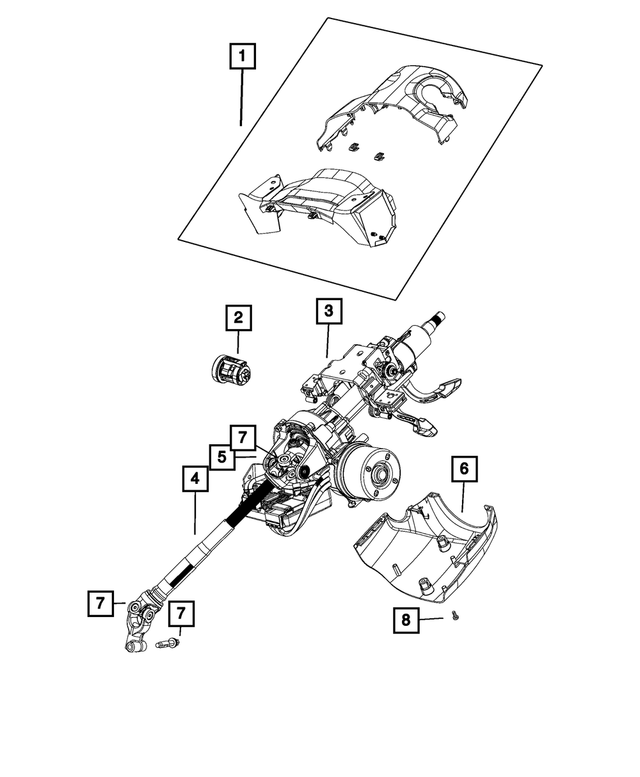 1
2
3
7
5
4
6
7
7
8