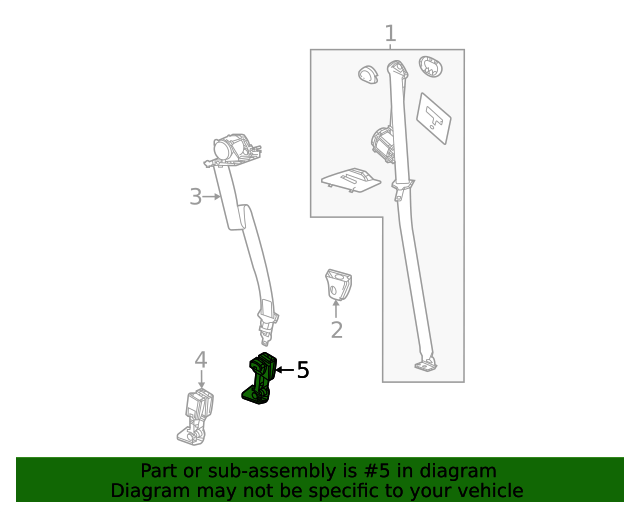 1
3
2
4
5
Part or sub-assembly is #5 in diagram
Diagram may not be specific to your vehicle