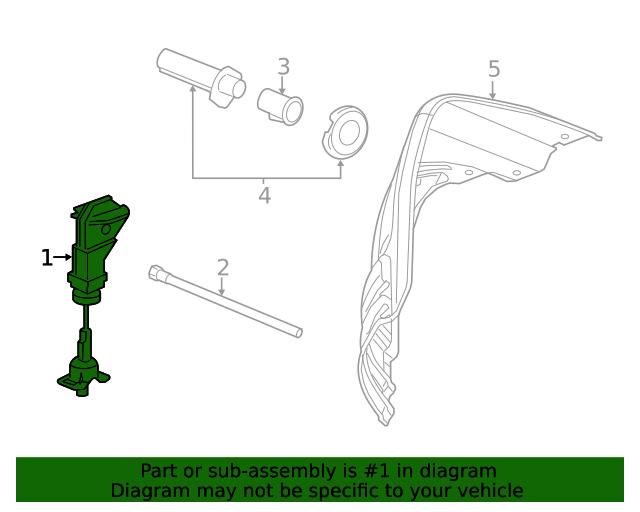 3
5
4
1
2

Part or sub-assembly is #1 in diagram
Diagram may not be specific to your vehicle