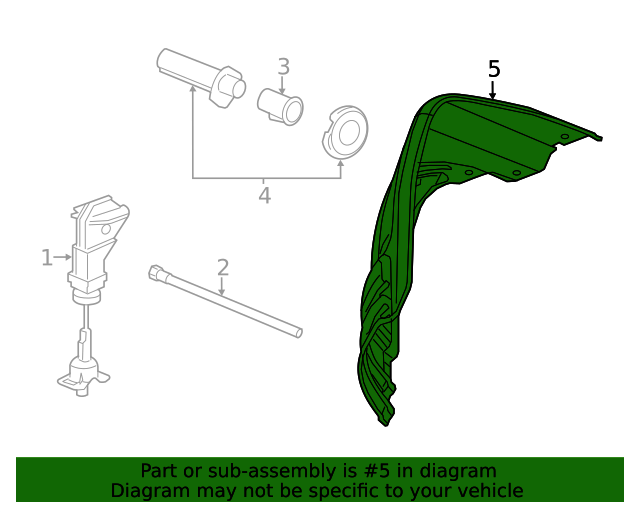 3
5
4
1
2
Part or sub-assembly is #5 in diagram
Diagram may not be specific to your vehicle