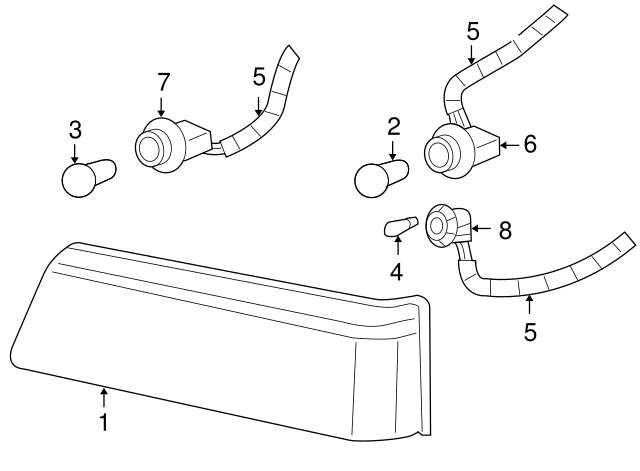 5
7
5
3
2
6
8
4
5
1