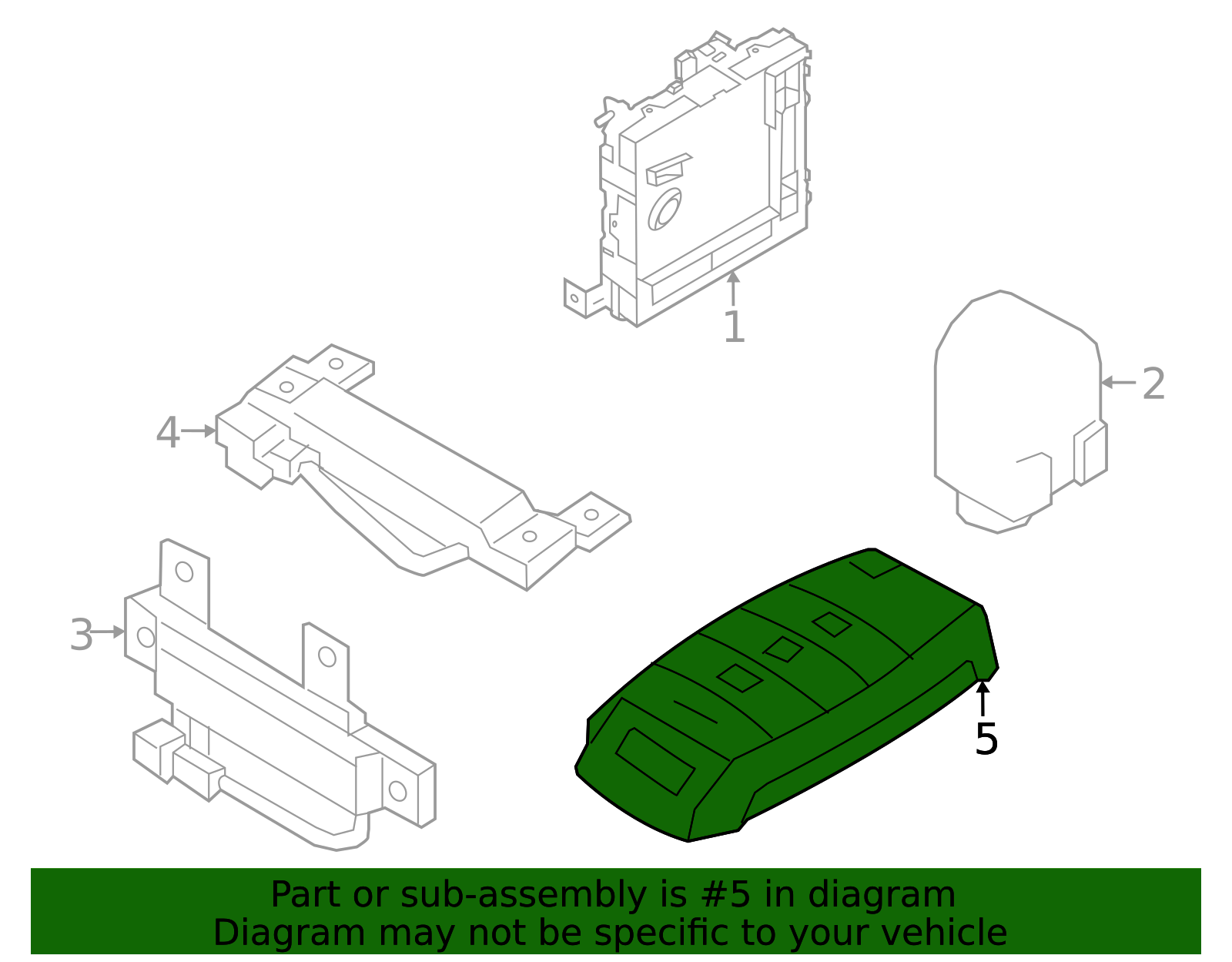 1
2
4
3
5

Part or sub-assembly is #5 in diagram
Diagram may not be specific to your vehicle