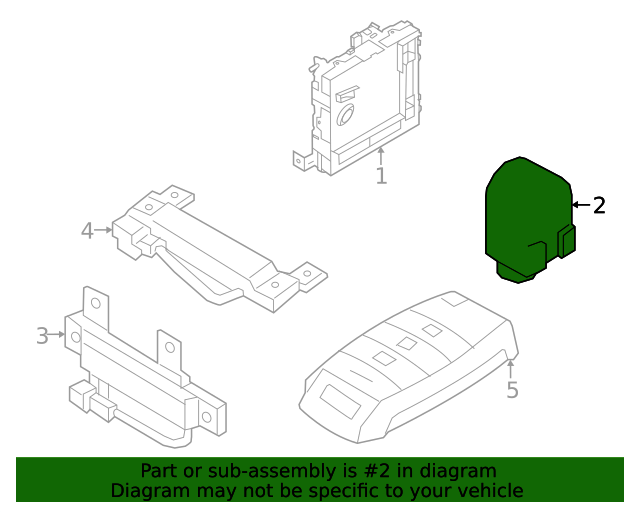 1

2

4

3

5

Part or sub-assembly is #2 in diagram
Diagram may not be specific to your vehicle