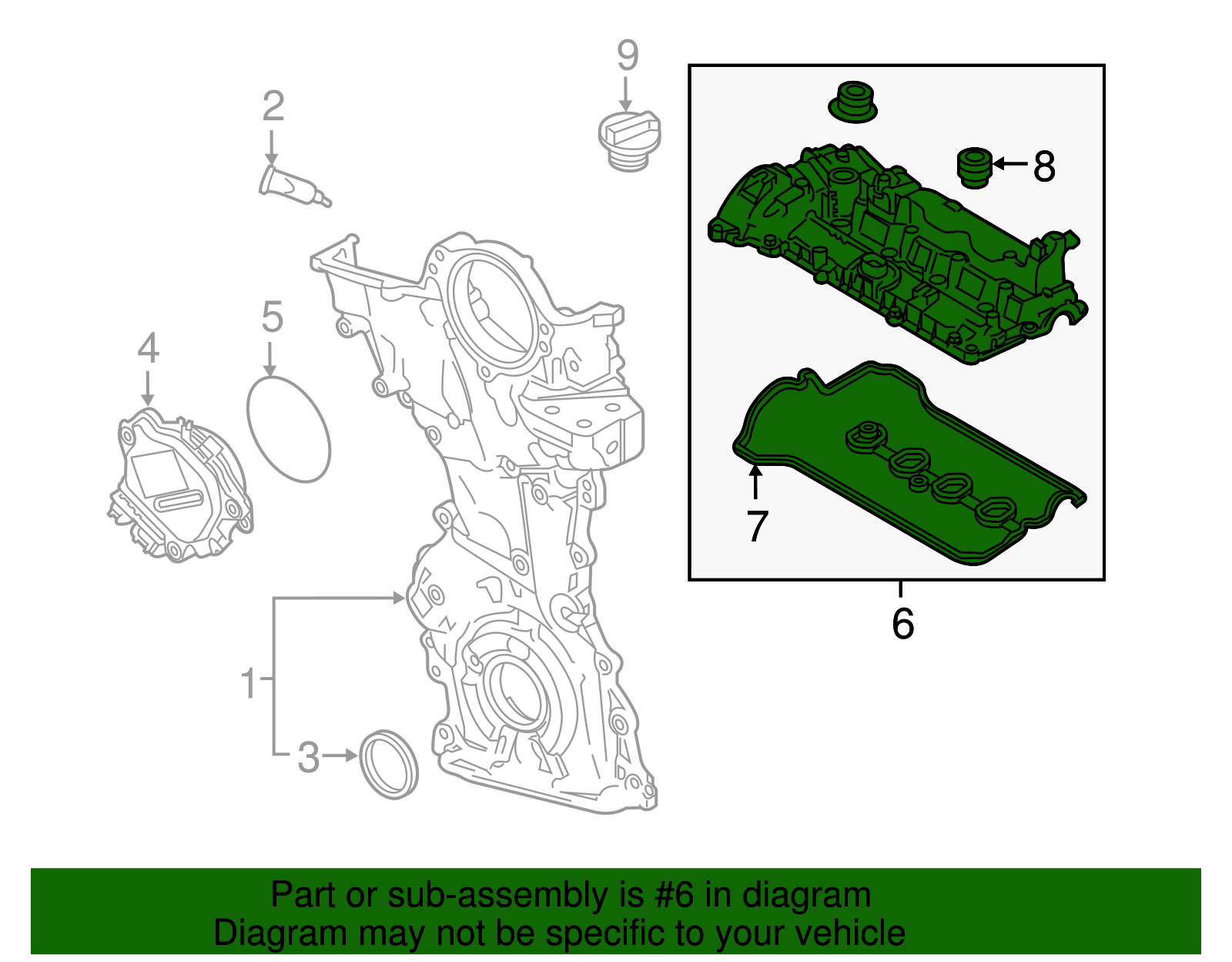 9
2
8
5
4
7
6
1
3

Part or sub-assembly is #6 in diagram
Diagram may not be specific to your vehicle