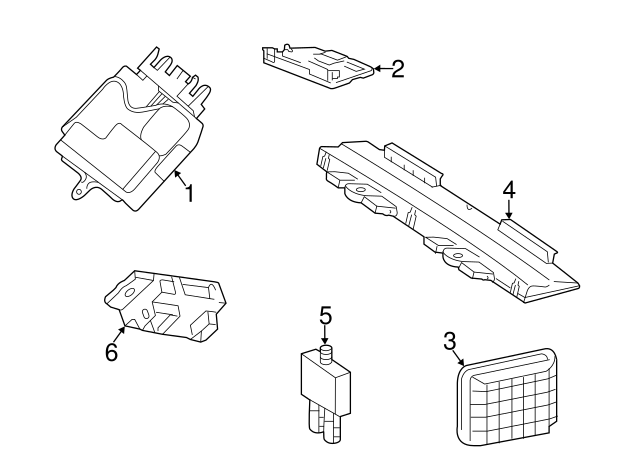 2
1
4
6
5
3