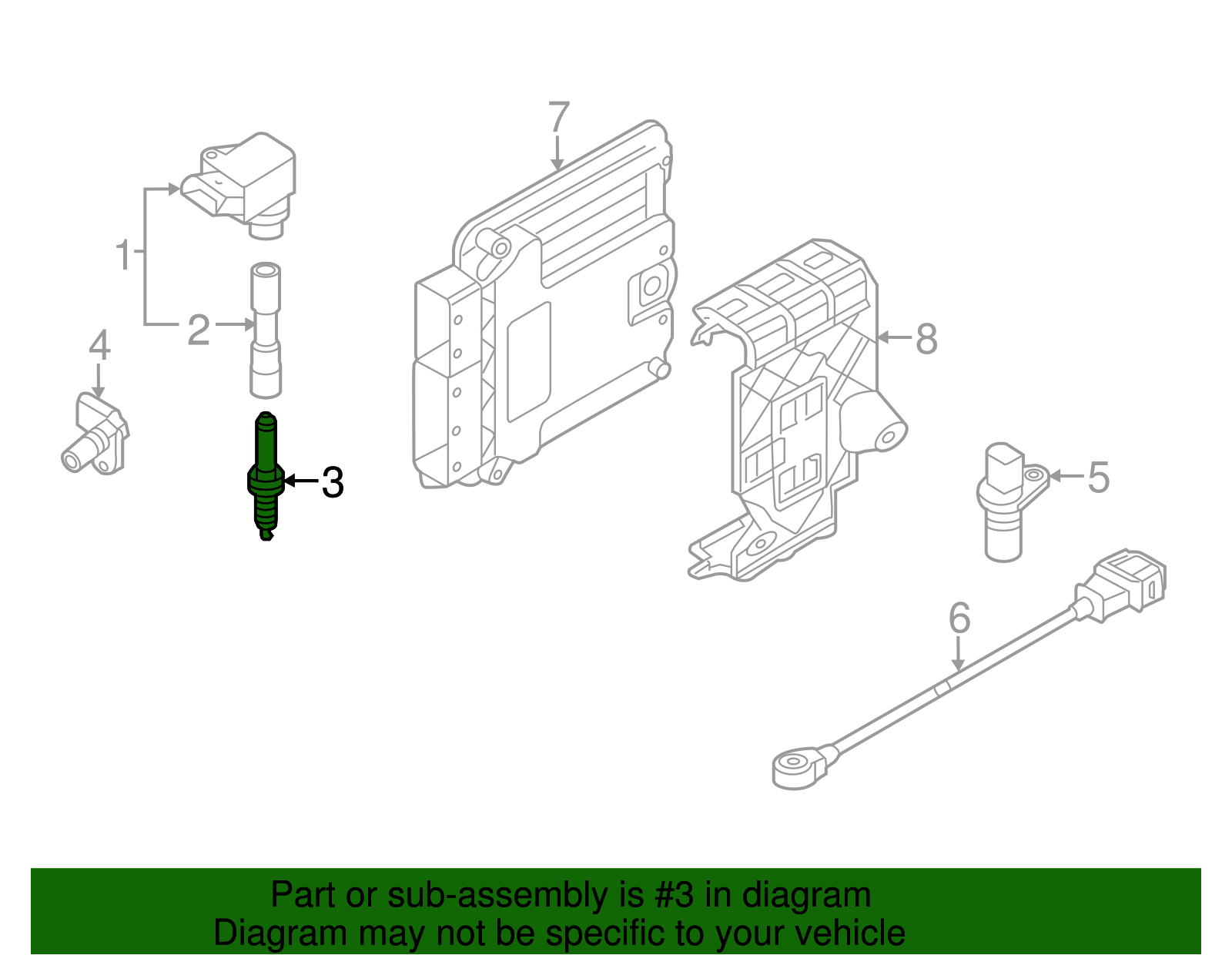 7
1
2
4
3
8
5
6

Part or sub-assembly is #3 in diagram
Diagram may not be specific to your vehicle