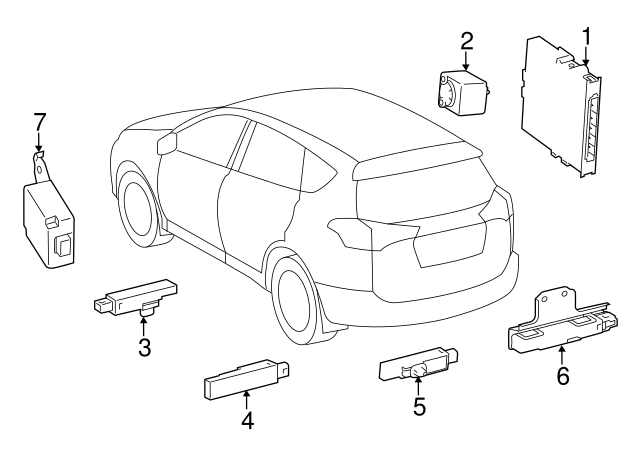 2
1
7
3
4
5
6